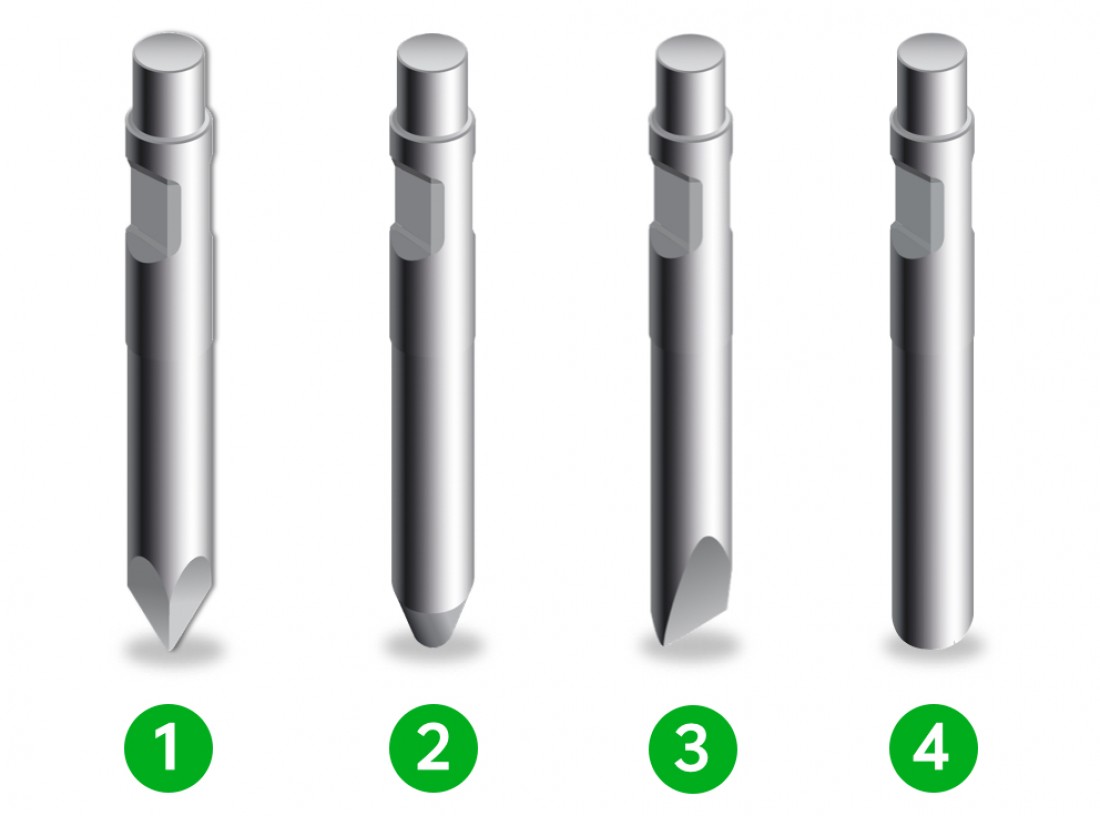 1

2

3

4